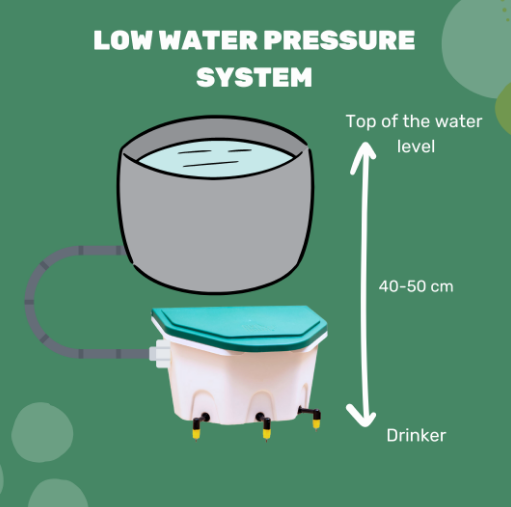 LOW WATER PRESSURE SYSTEM

Top of the water level

40-50 cm

Drinker